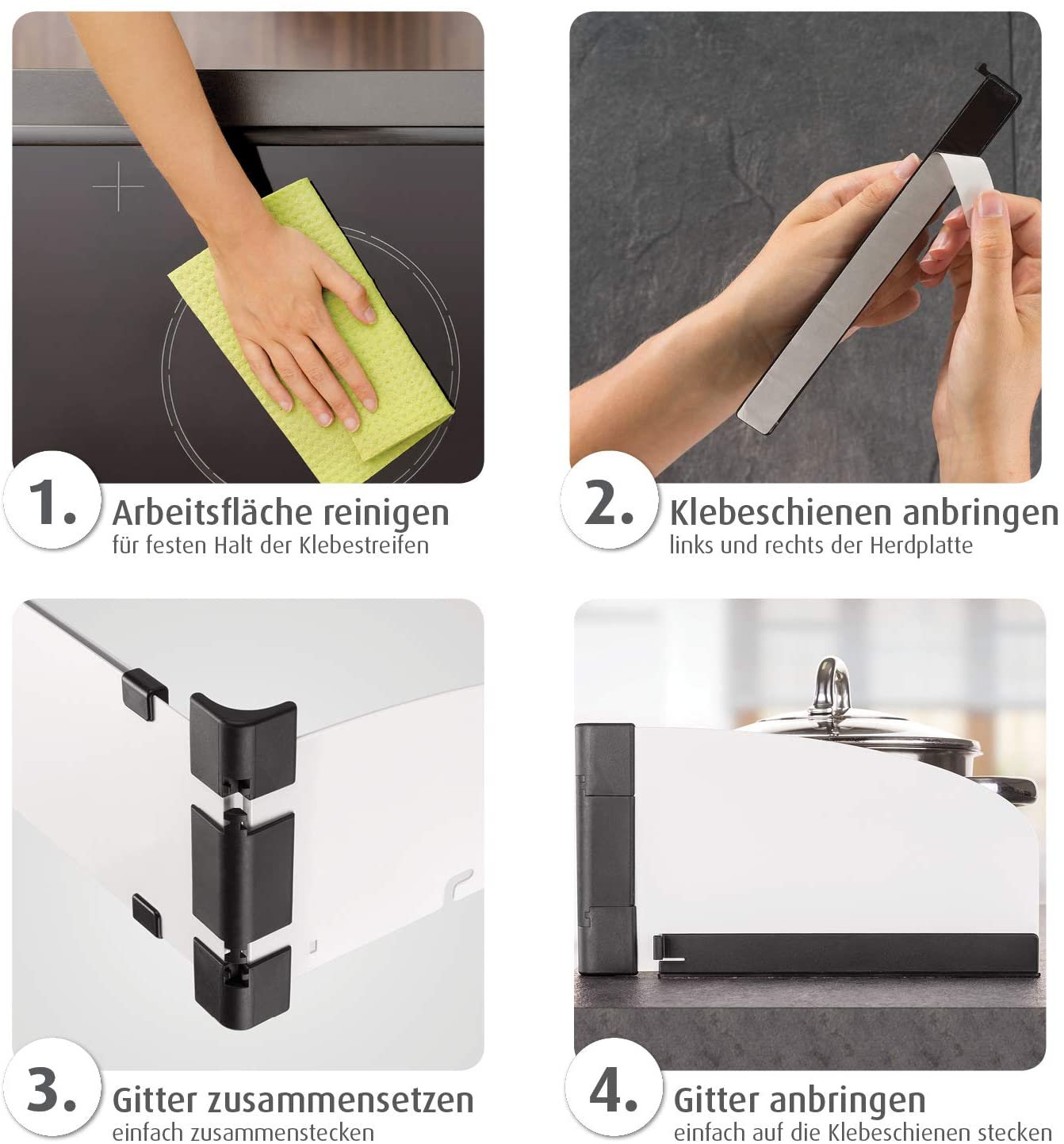 1. Arbeitsfläche reinigen
für festen Halt der Klebestreifen

2. Klebeschienen anbringen
links und rechts der Herdplatte

3. Gitter zusammensetzen
einfach zusammenstecken

4. Gitter anbringen
einfach auf die Klebeschienen stecken