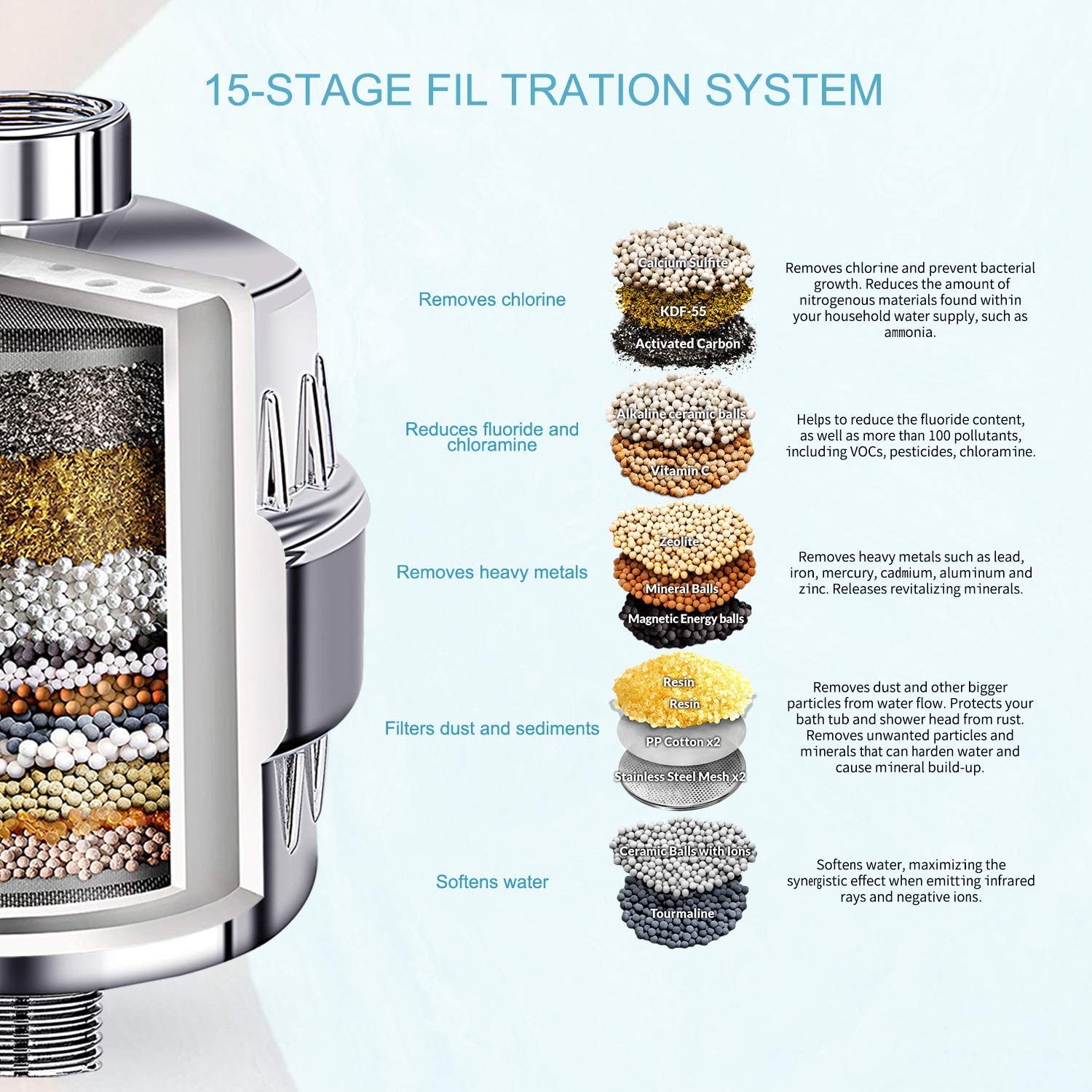 15-STAGE FIL TRATION SYSTEM

Removes chlorine

Calcium Sulfite
KDF-55
Activated Carbon

Removes chlorine and prevent bacterial growth. Reduces the amount of nitrogenous materials found within your household water supply, such as ammonia.

Reduces fluoride and chloramine

Alkaline ceramic balls
Vitamin C

Helps to reduce the fluoride content, as well as more than 100 pollutants, including VOCs, pesticides, chloramine.

Removes heavy metals

Zeolite
Mineral Balls
Magnetic Energy balls

Removes heavy metals such as lead, iron, mercury, cadmium, aluminum and zinc. Releases revitalizing minerals.

Filters dust and sediments

Resin
Resin
PP Cotton x2
Stainless Steel Mesh x2

Removes dust and other bigger particles from water flow. Protects your bath tub and shower head from rust. Removes unwanted particles and minerals that can harden water and cause mineral build-up.

Softens water

Ceramic Balls with Ions
Tourmaline

Softens water, maximizing the synergistic effect when emitting infrared rays and negative ions.