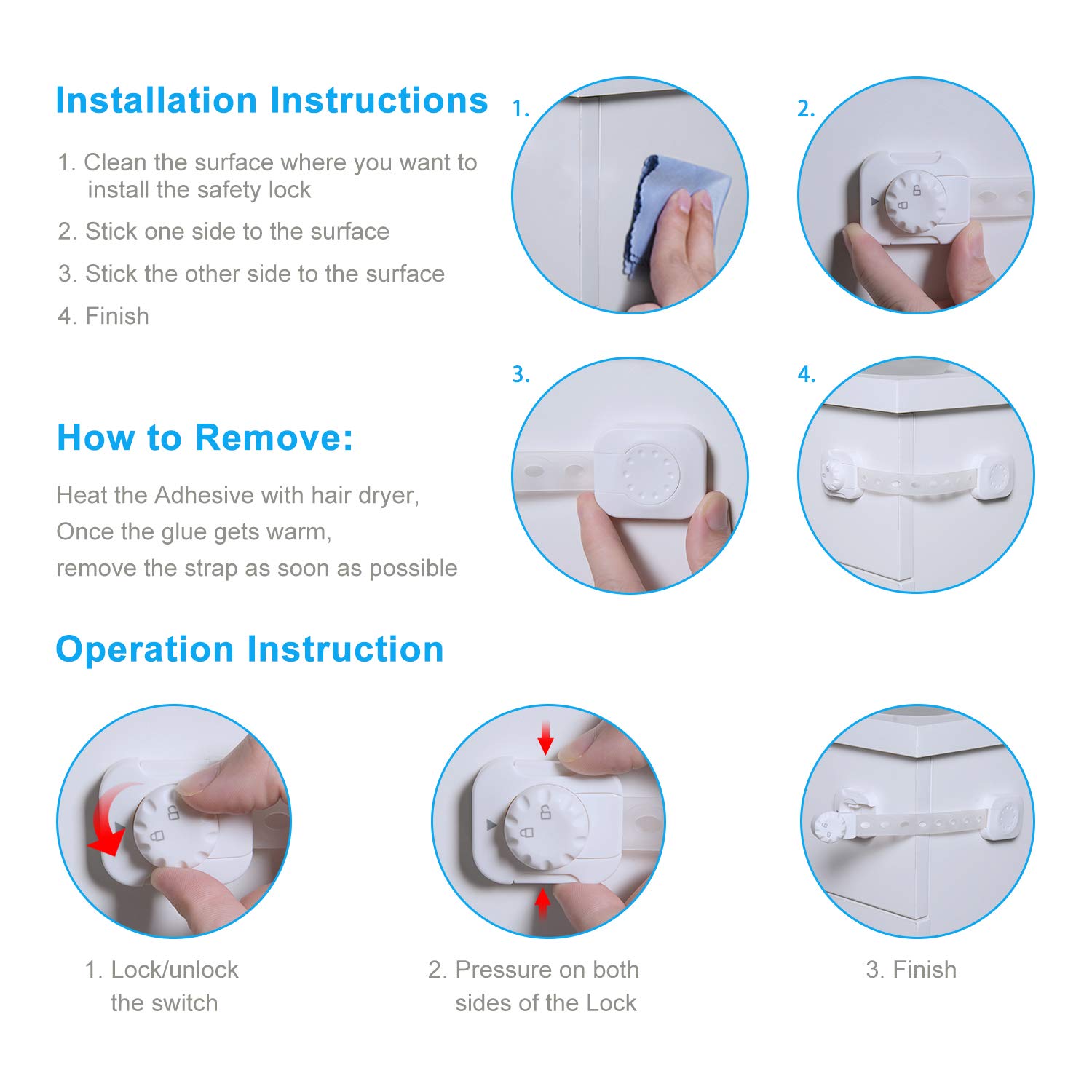 Installation Instructions

1. Clean the surface where you want to install the safety lock

2. Stick one side to the surface

3. Stick the other side to the surface

4. Finish

1.

2.

3.

4.

How to Remove:

Heat the Adhesive with hair dryer,
Once the glue gets warm,
remove the strap as soon as possible

Operation Instruction

1. Lock/unlock the switch

2. Pressure on both sides of the Lock

3. Finish