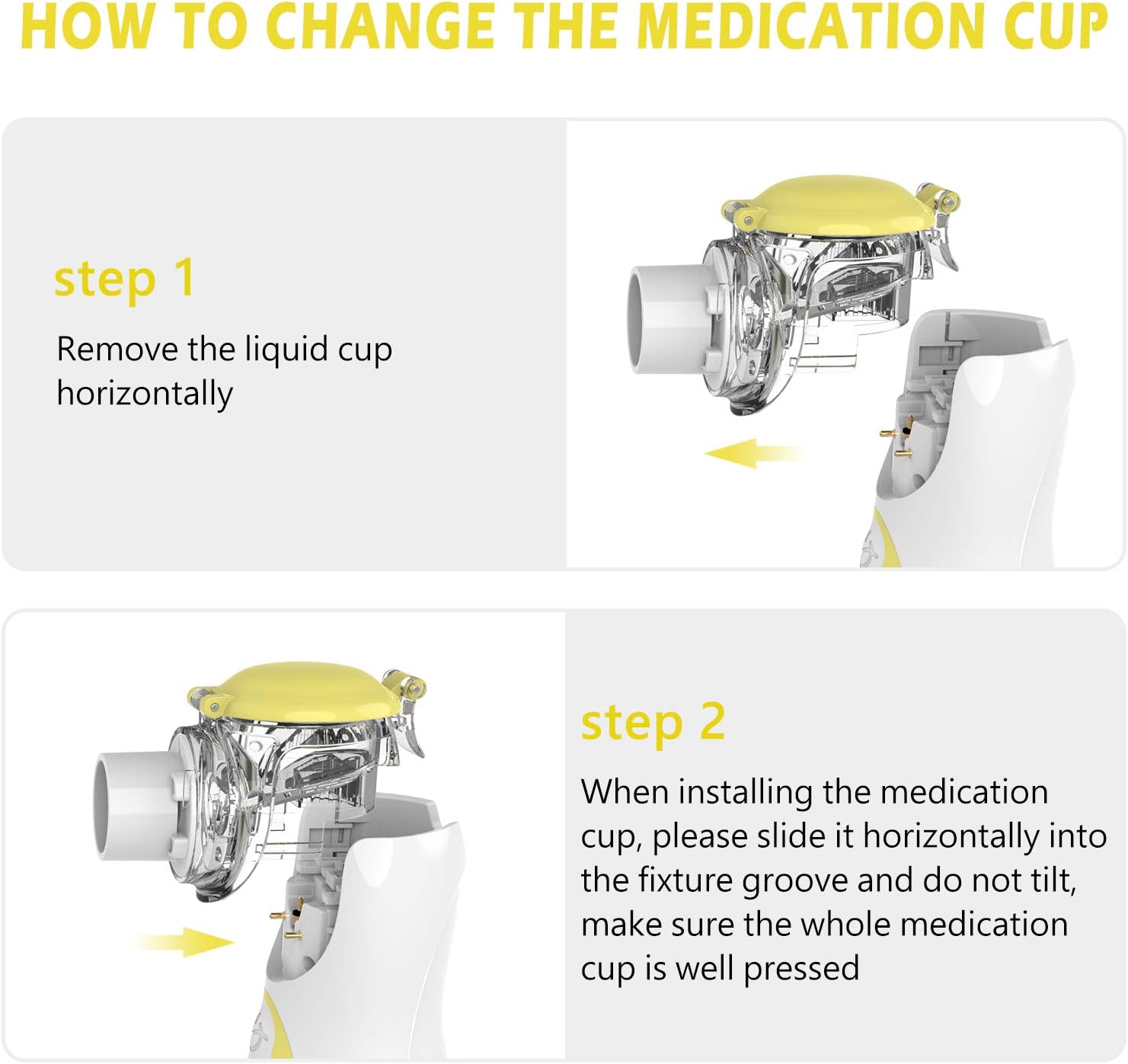 HOW TO CHANGE THE MEDICATION CUP

step 1

Remove the liquid cup horizontally

step 2

When installing the medication cup, please slide it horizontally into the fixture groove and do not tilt, make sure the whole medication cup is well pressed