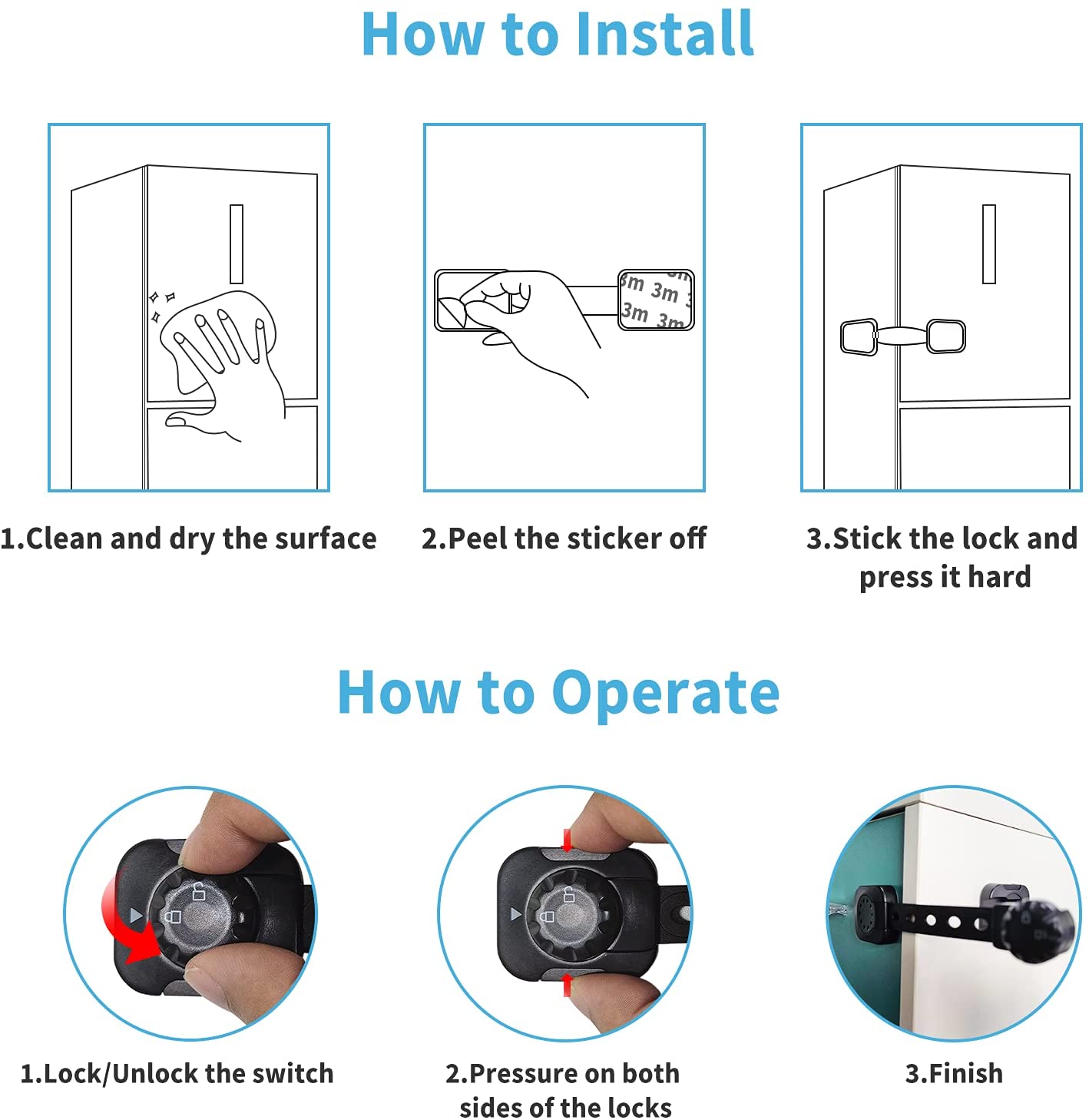 How to Install

3m 3m
3m 3m

1.Clean and dry the surface

2.Peel the sticker off

3.Stick the lock and press it hard

How to Operate

1.Lock/Unlock the switch

2.Pressure on both sides of the locks

3.Finish