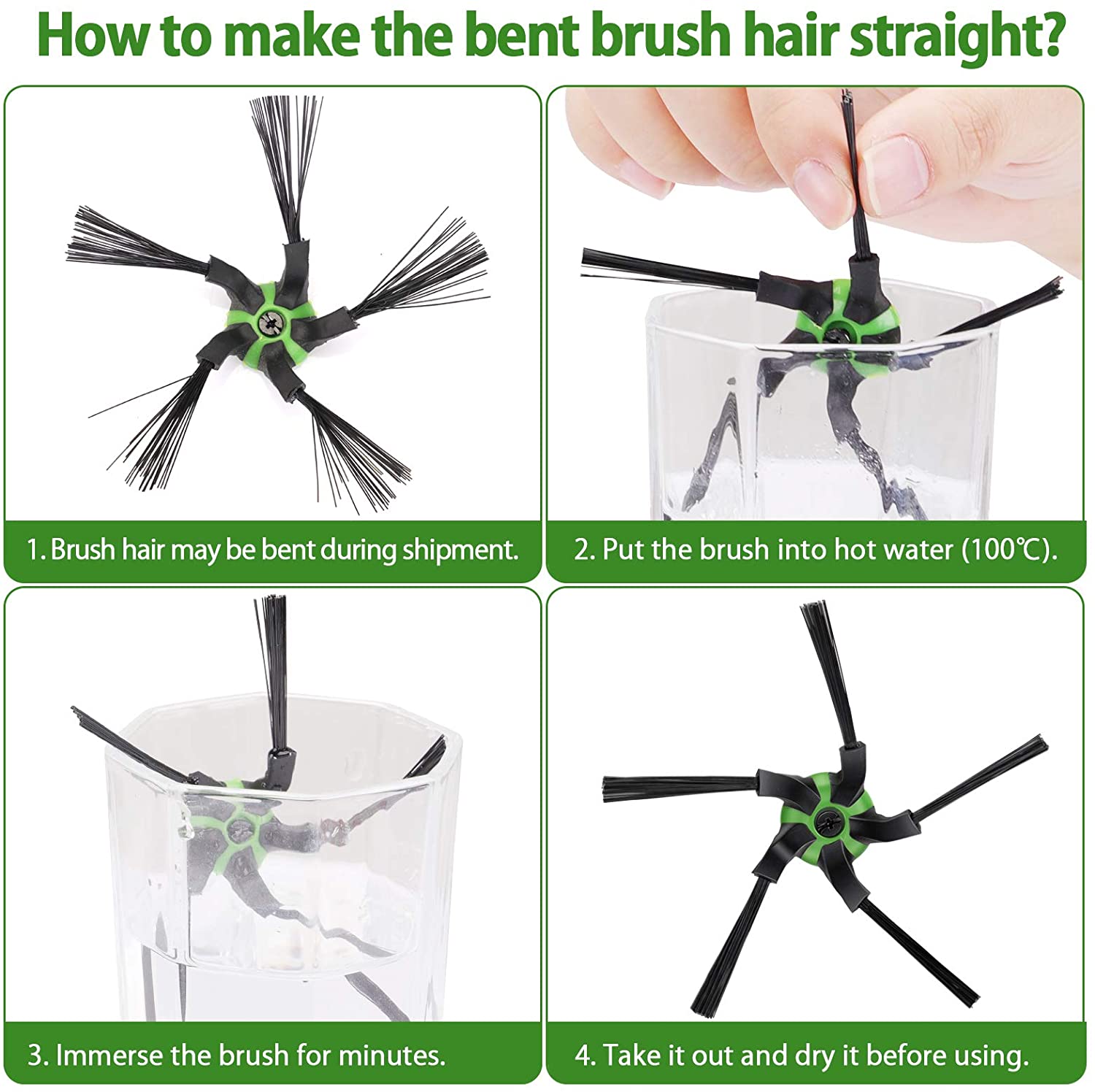 How to make the bent brush hair straight?

1. Brush hair may be bent during shipment.

2. Put the brush into hot water (100℃).

3. Immerse the brush for minutes.

4. Take it out and dry it before using.